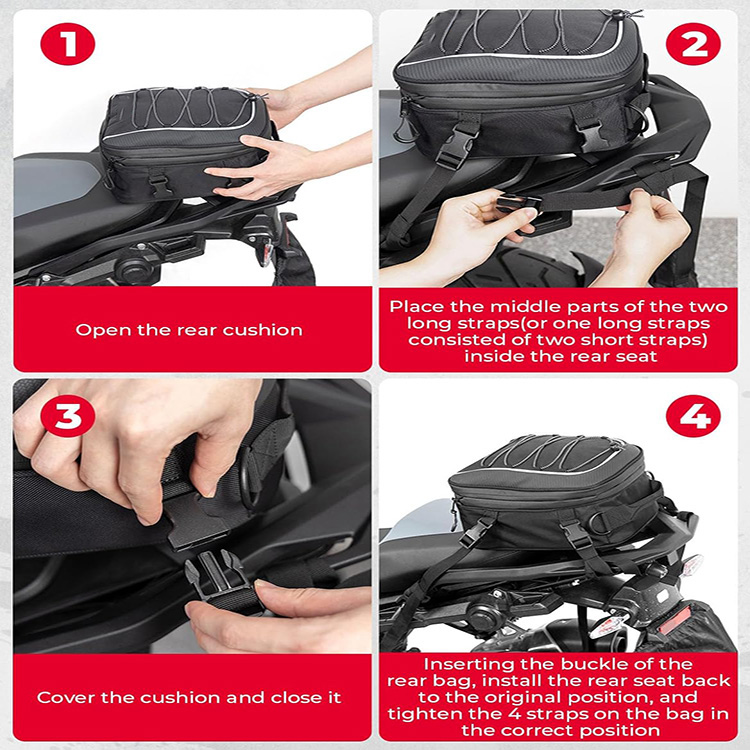 1

Open the rear cushion

2

Place the middle parts of the two long straps(or one long straps consisted of two short straps) inside the rear seat

3

Cover the cushion and close it

4

Inserting the buckle of the rear bag, install the rear seat back to the original position, and tighten the 4 straps on the bag in the correct position