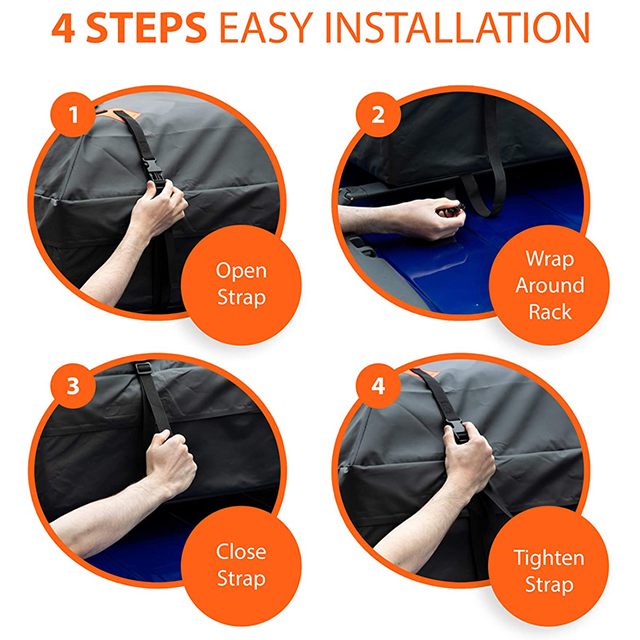 4 STEPS EASY INSTALLATION

1

Open Strap

2

Wrap Around Rack

3

Close Strap

4

Tighten Strap