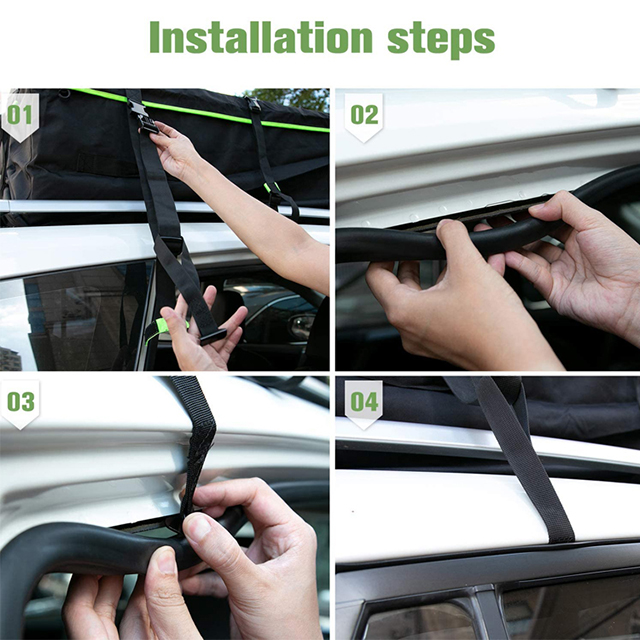 Installation steps

01

02

03

04